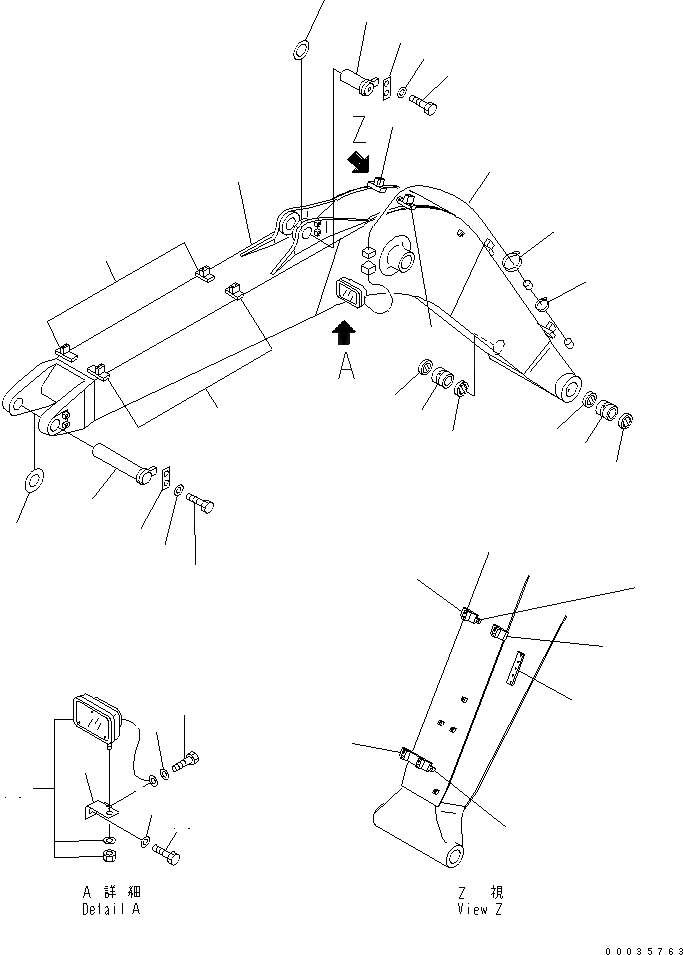 Z

A

A 詳 細
Detail A

Z 視
View Z

00035763