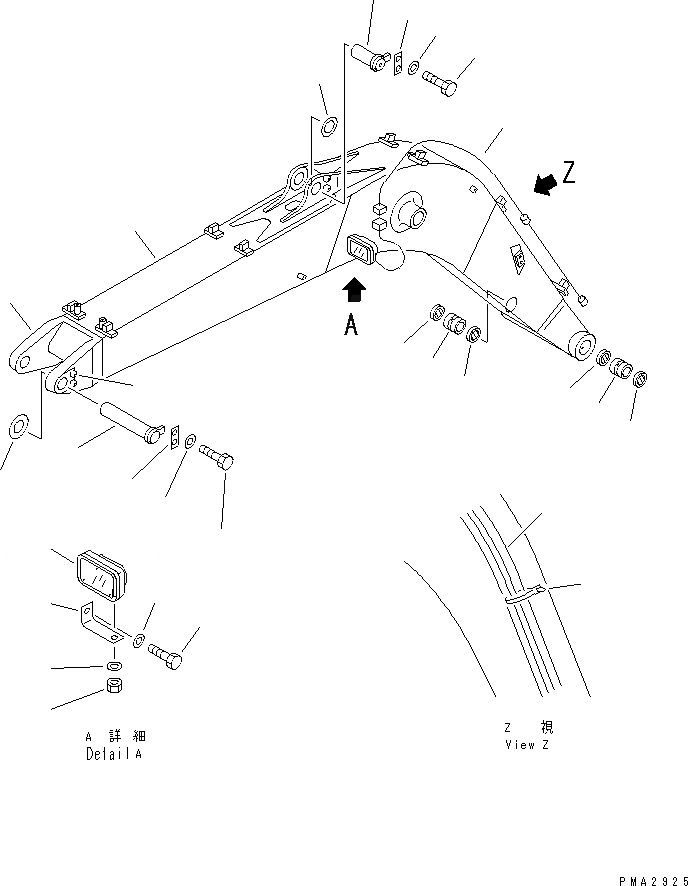 Z

A

A 詳 細
Detail A

Z 視
View Z

PMA2925