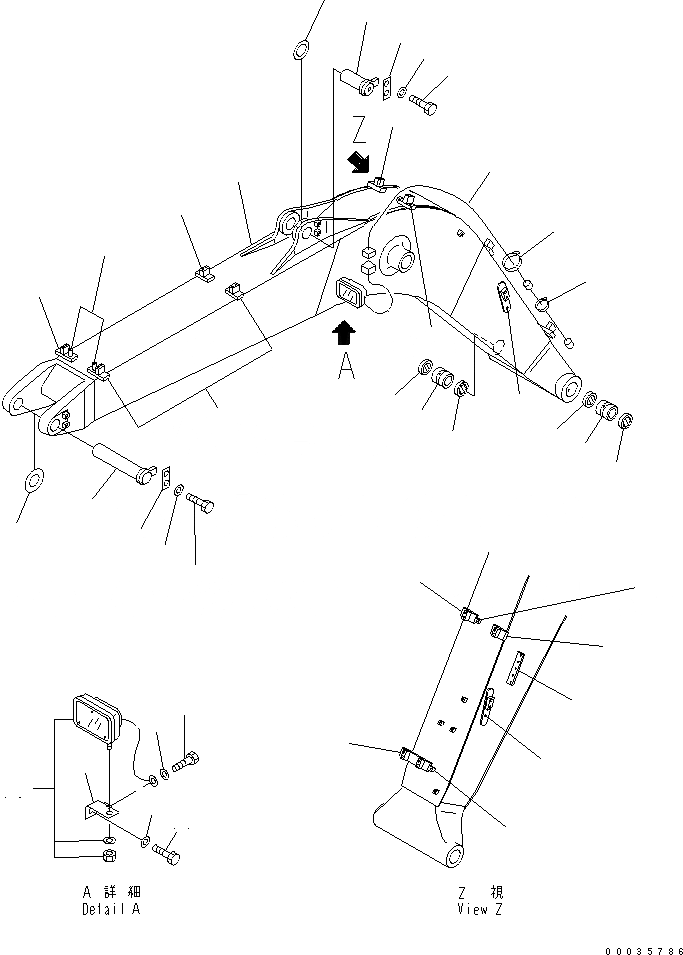 Z

A

A 詳 細
Detail A

Z 視
View Z

00035786