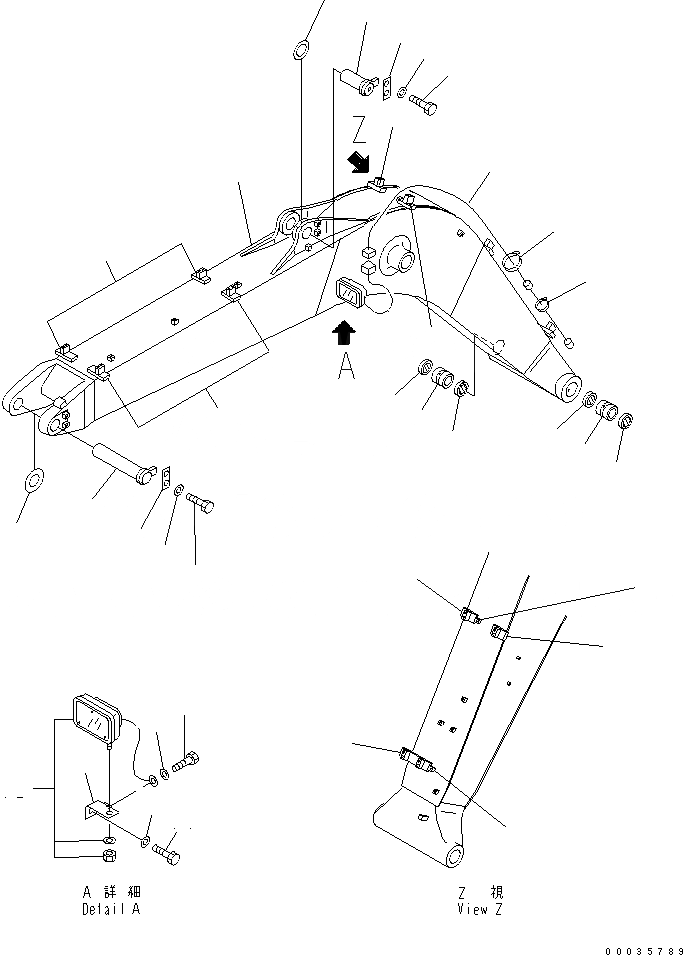 Z

A

A 詳 細
Detail A

Z 視
View Z

00035789