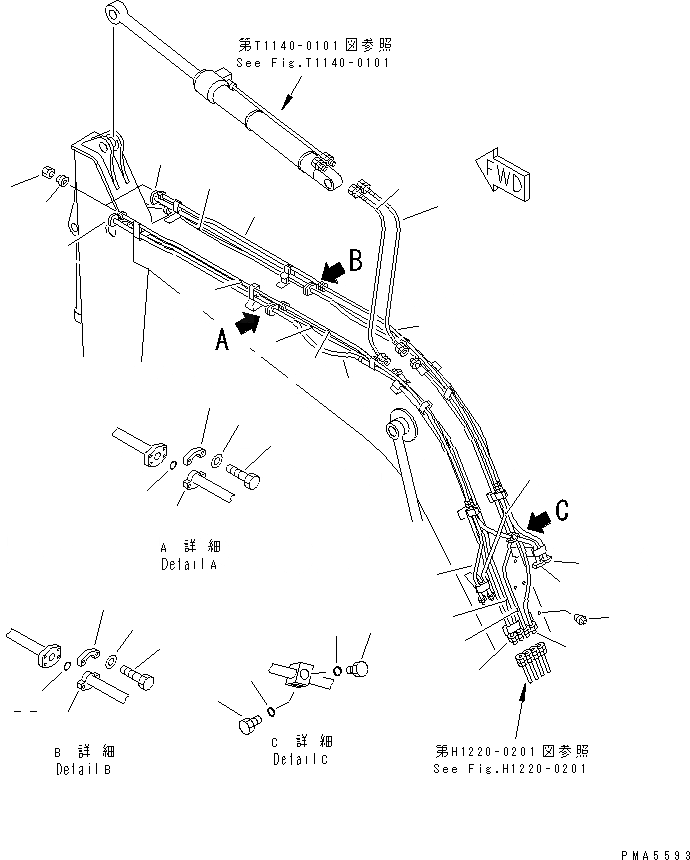 第T1140-0101図参照
See Fig.T1140-0101

FWD

B

A

C

A 詳細
Detail A

B 詳細
Detail B

C 詳細
Detail C

第H1220-0201図参照
See Fig.H1220-0201

PMA5593