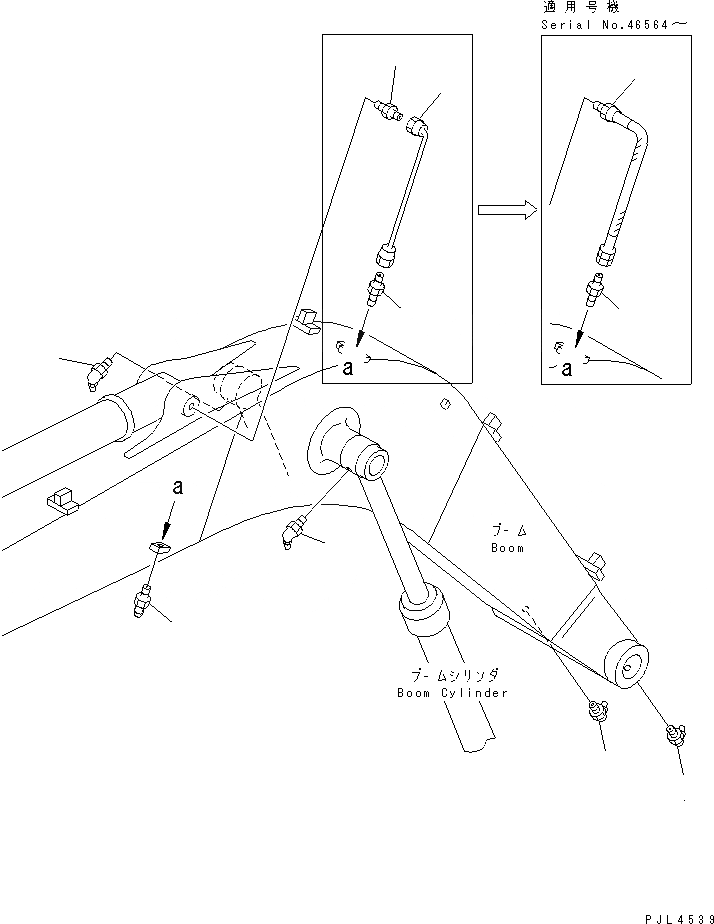 適用号機
Serial No.46564～

a

a

a

ブーム
Boom

ブームシリンダ
Boom Cylinder

PJL4539