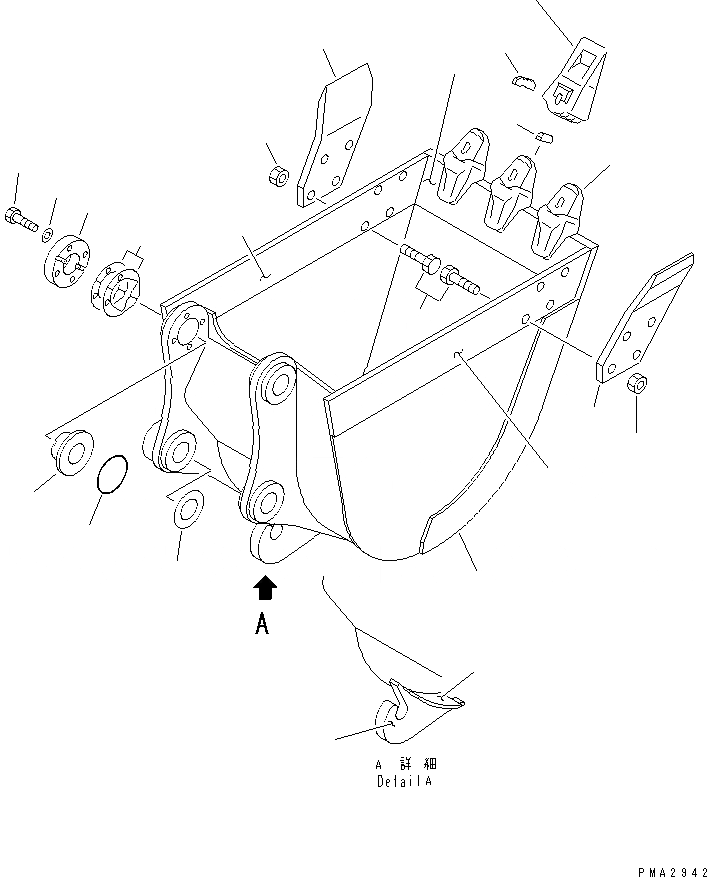 A

A 詳細
Detail A

PMA2942