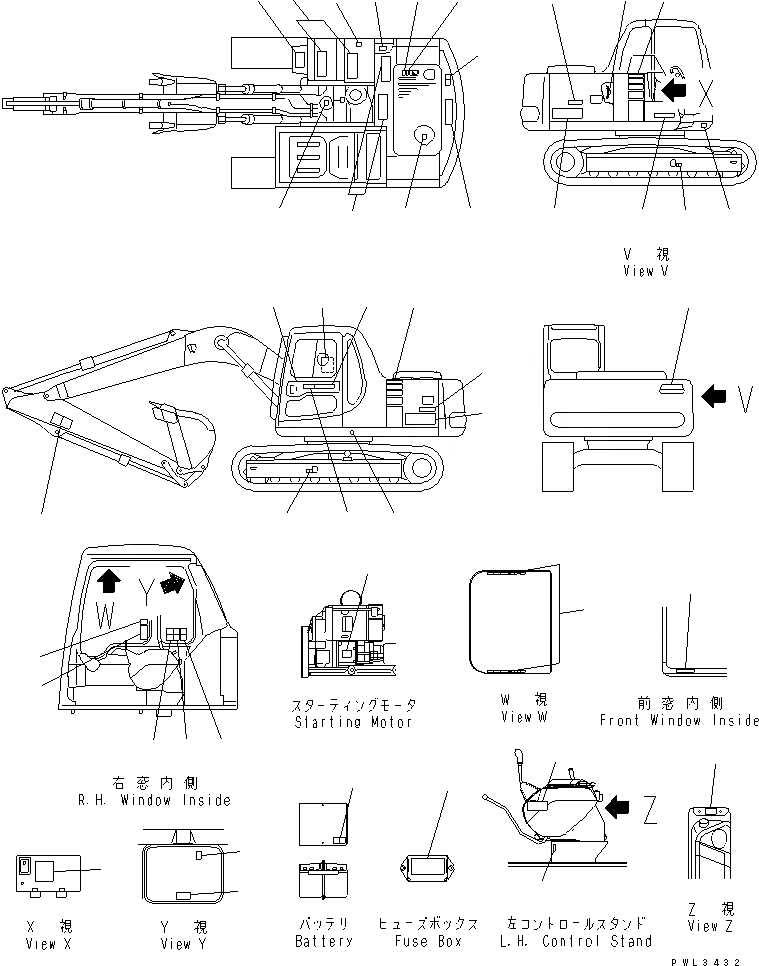 X

V 視
View V

V

W
Y

スターティングモータ
Starting Motor

W 視
View W

前窓内側
Front Window Inside

右窓内側
R.H. Window Inside

Z

X 視
View X

Y 視
View Y

バッテリ
Battery

ヒューズボックス
Fuse Box

左コントロールスタンド
L.H. Control Stand

Z 視
View Z

PWL3432