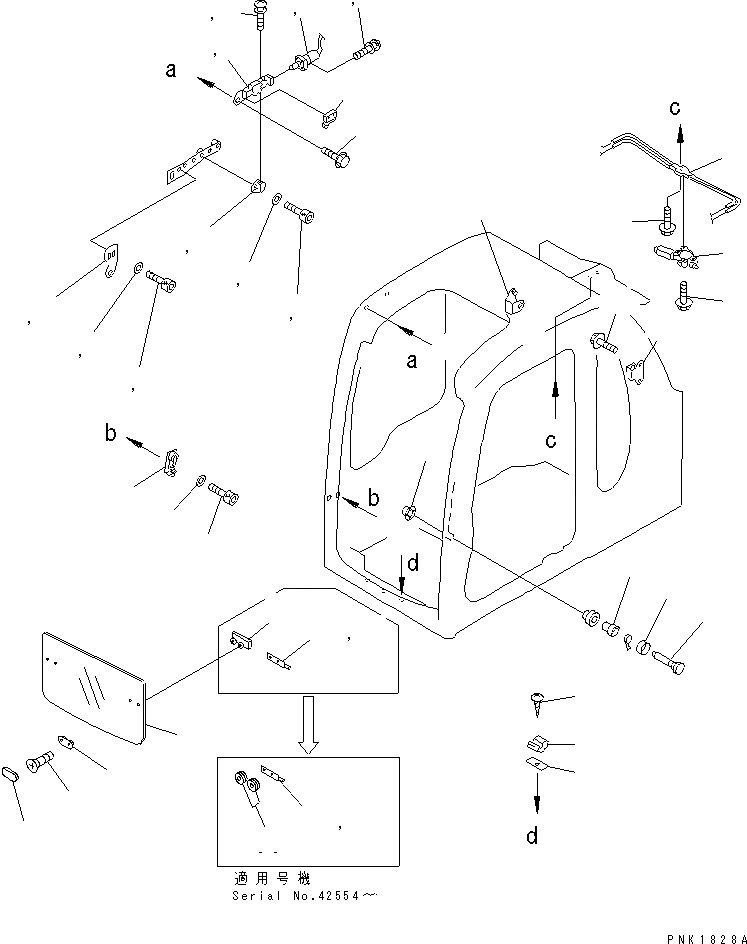 a
c
a
c
b
b
d
d
適用号機
Serial No.42554～
PNK1828A