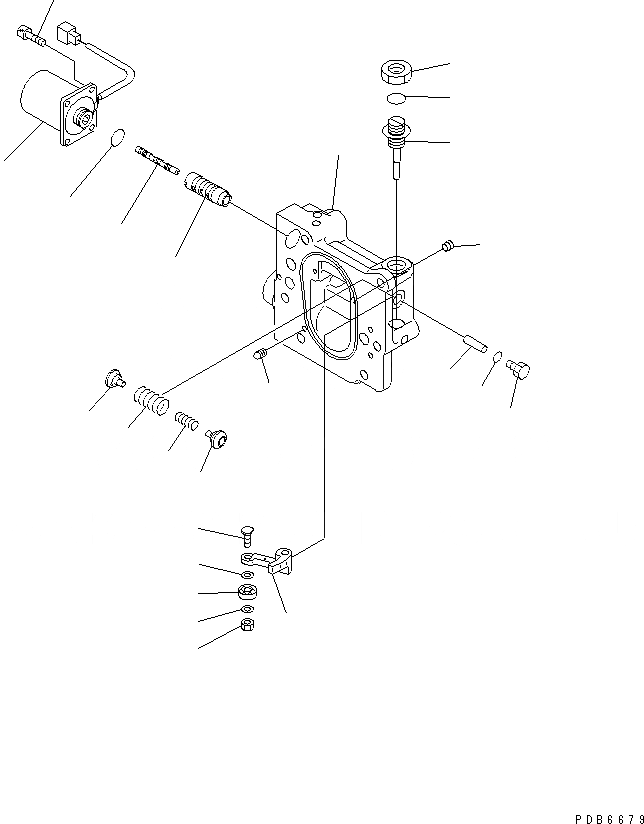 PDB6679