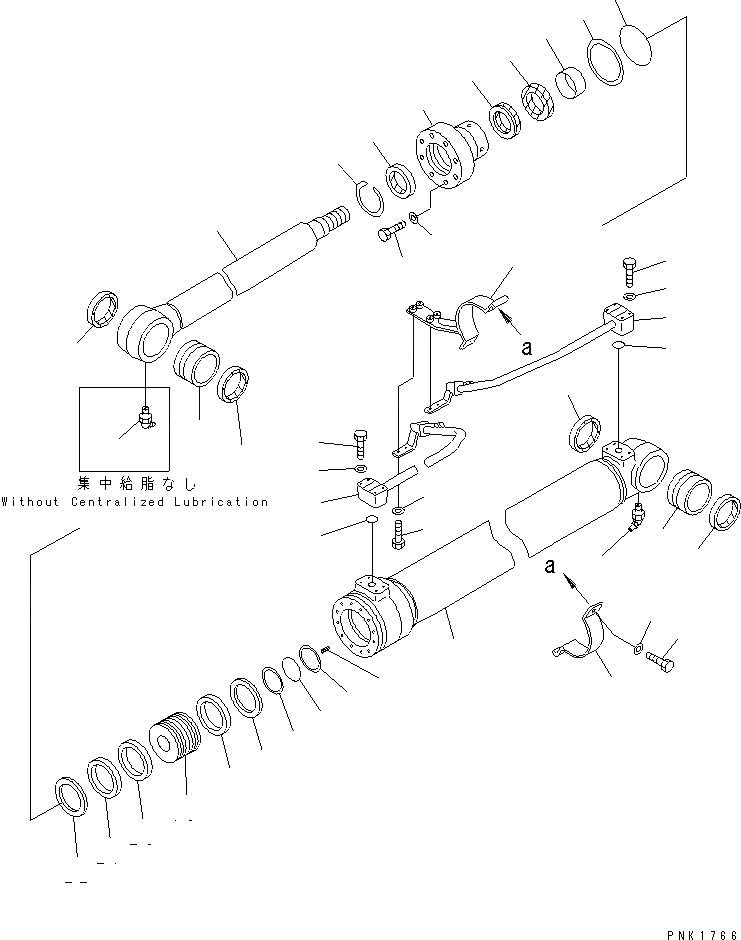 a

集中給脂なし
Without Centralized Lubrication

a

PNK1766