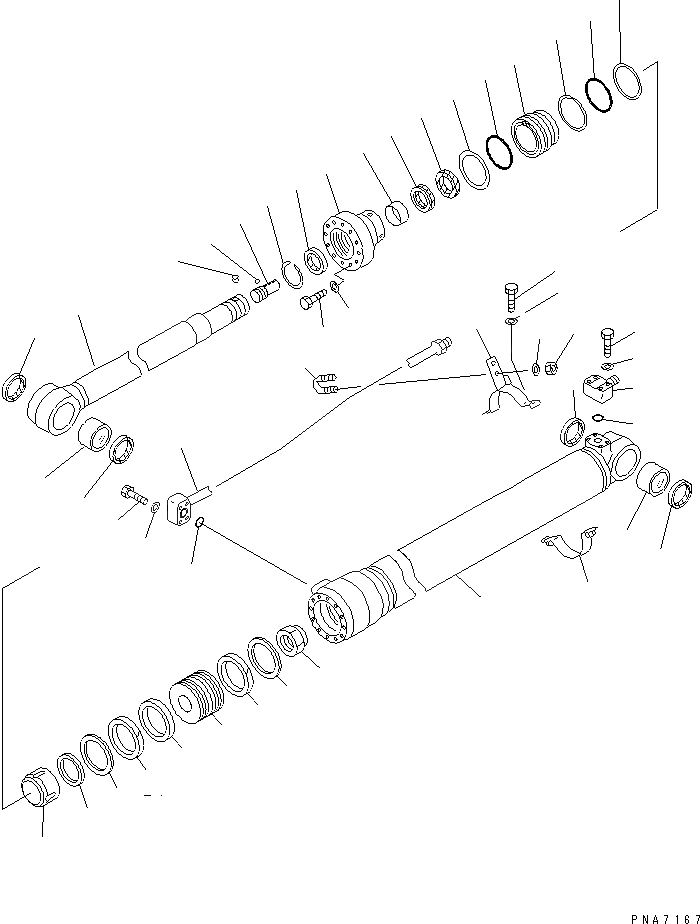 PNA7167