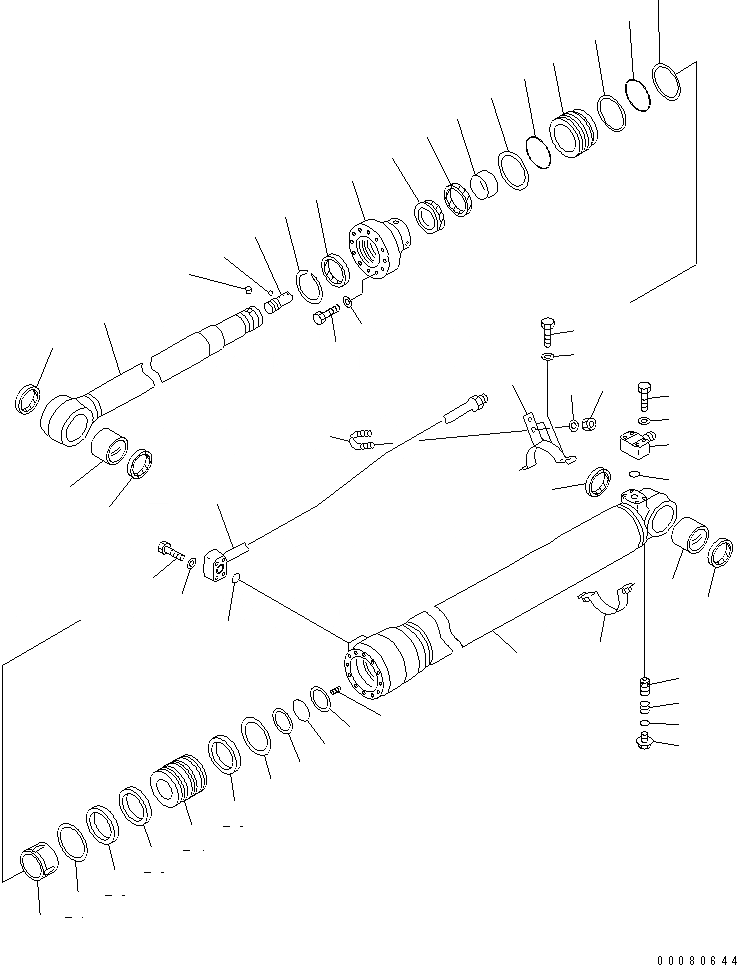 00080644