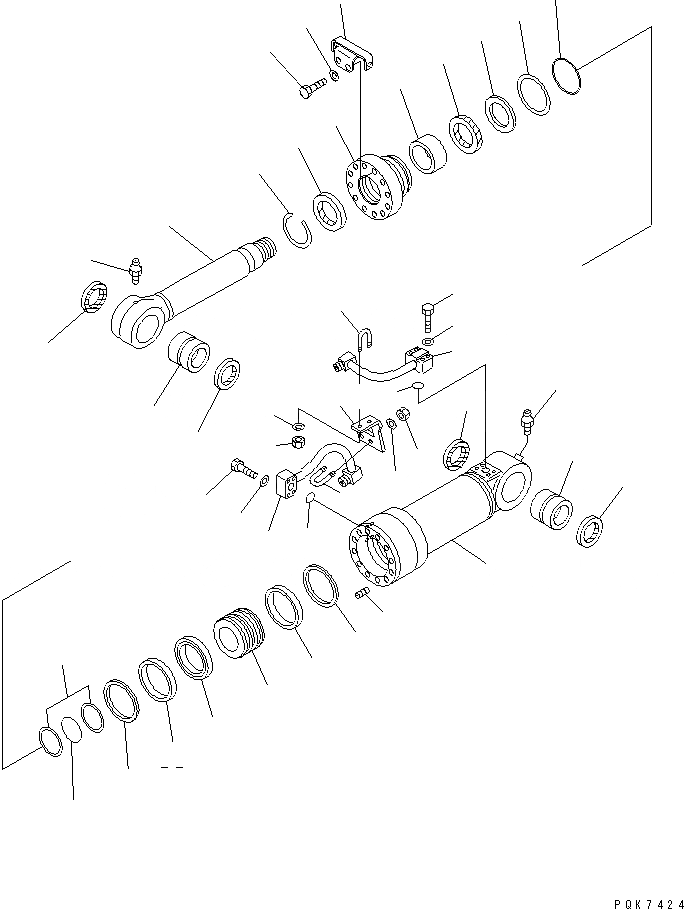 PQK7424