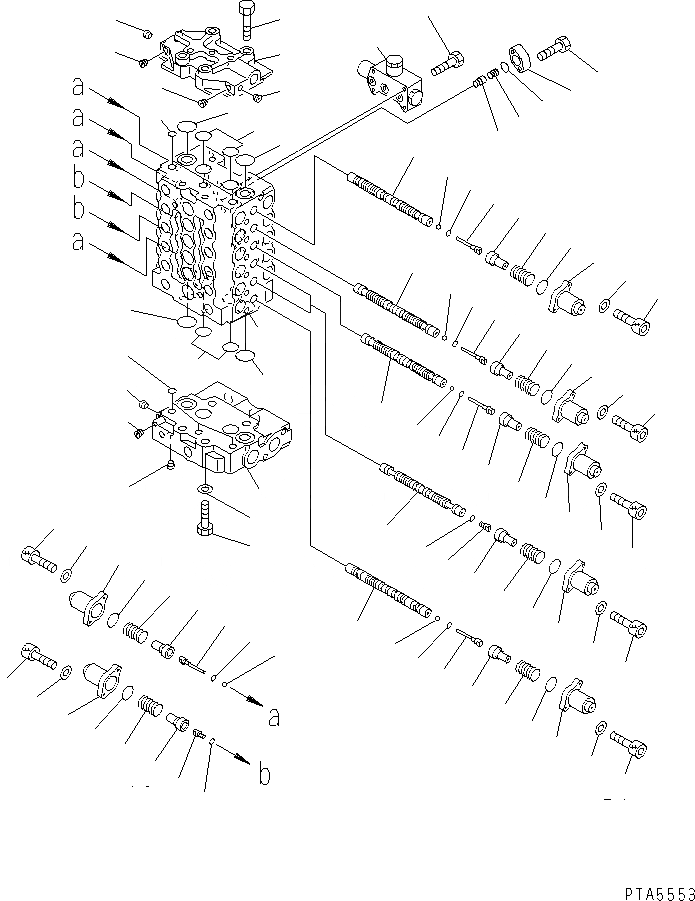 a
a
a
b
b
a
a
b
PTA5553