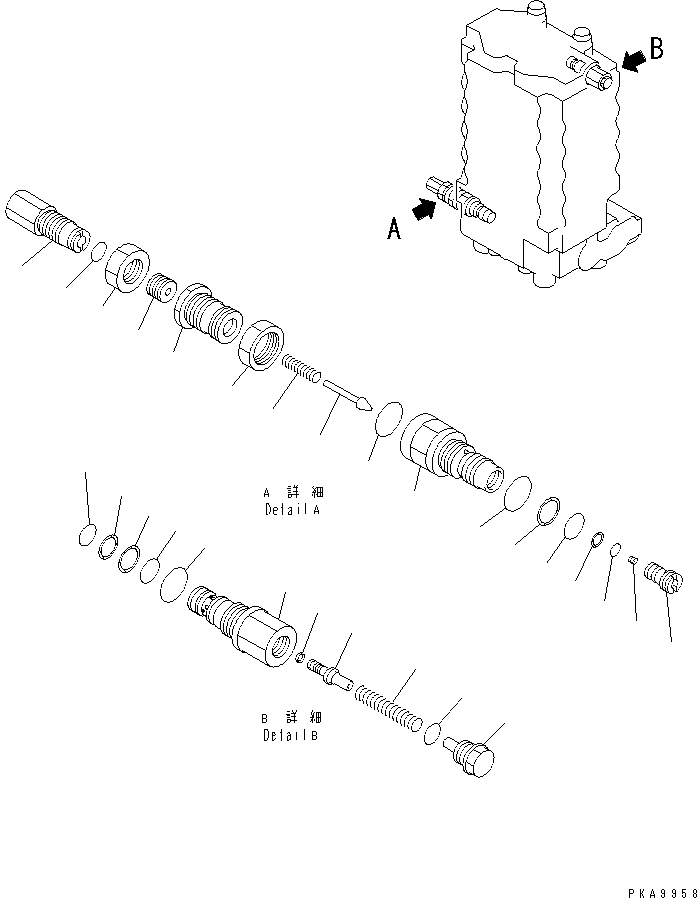 B

A

A 詳 細
Detail A

B 詳 細
Detail B

PKA9958