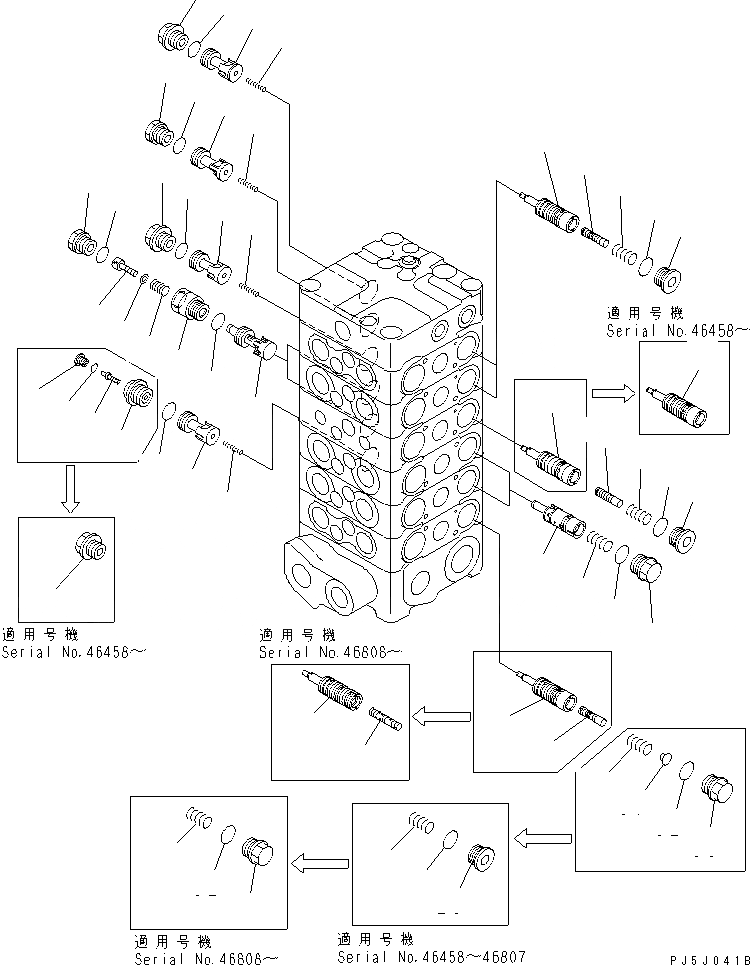 適用号機
Serial No.46458～

適用号機
Serial No.46458～

適用号機
Serial No.46808～

適用号機
Serial No.46808～

適用号機
Serial No.46458～46807

PJ5J041B