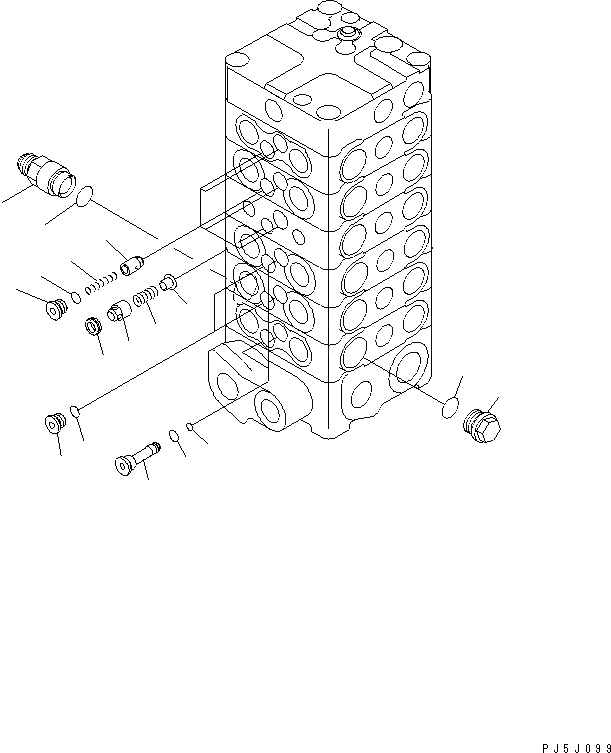 PJ5J099