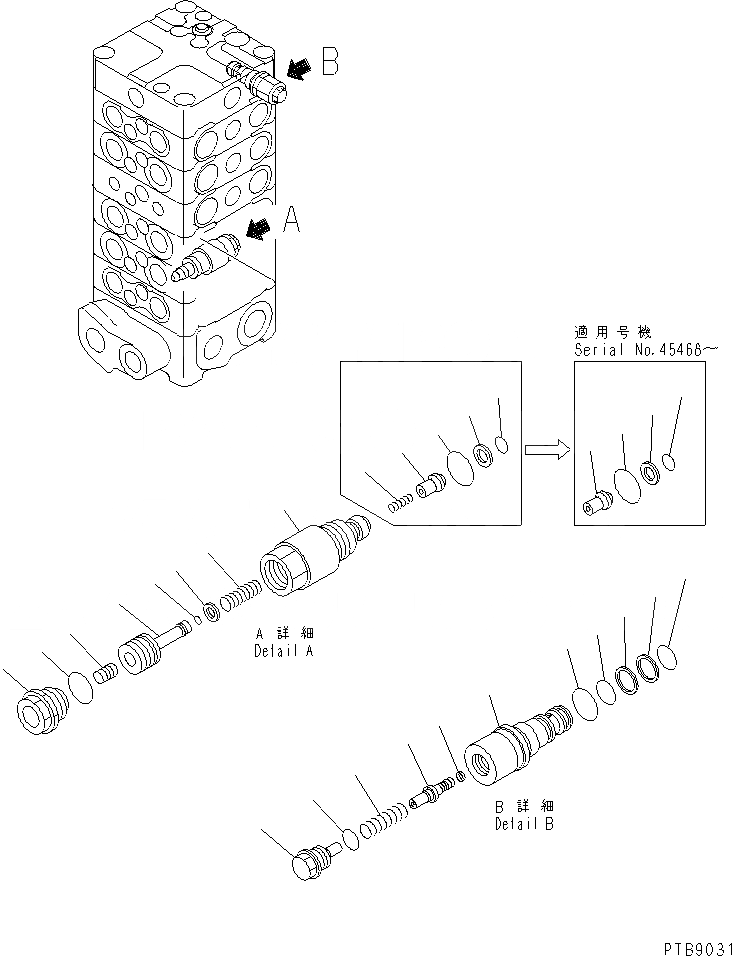 B

A

適用号機
Serial No.45468～

A 詳細
Detail A

B 詳細
Detail B

PTB9031