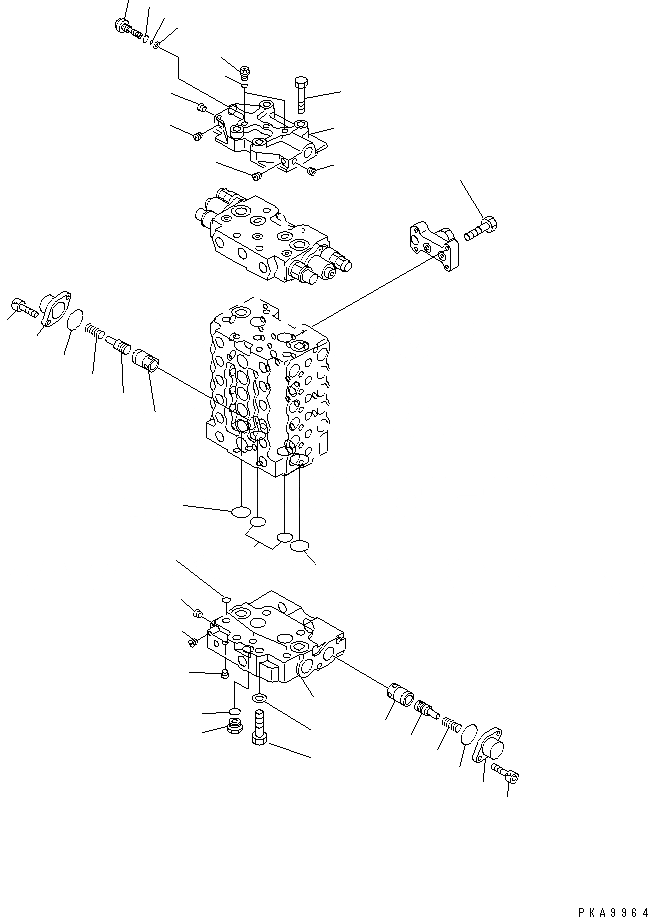 PKA9964