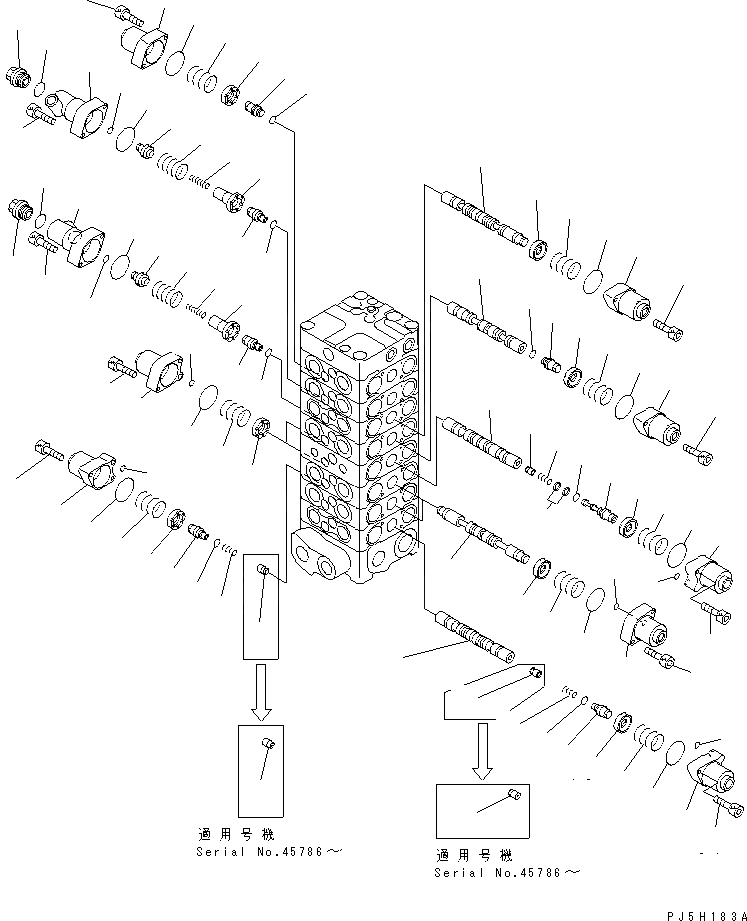 適用号機
Serial No.45786～

適用号機
Serial No.45786～

PJ5H183A