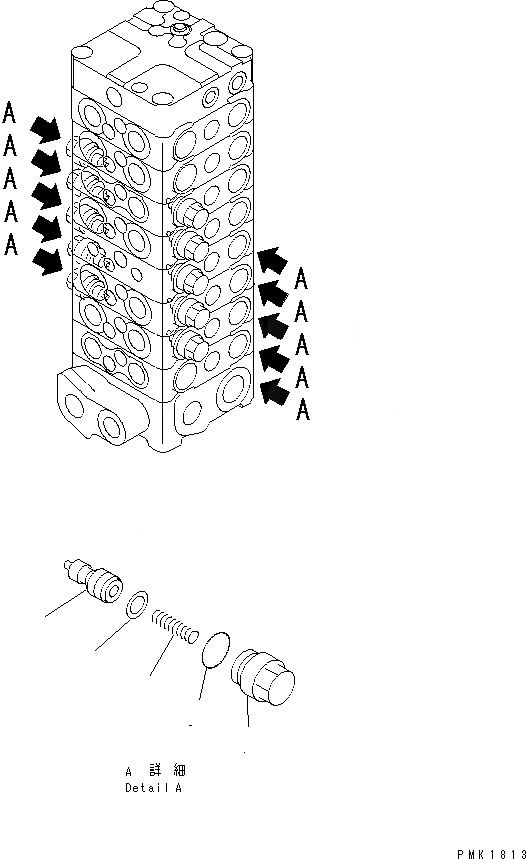 A
A
A
A
A

A
A
A
A
A

A 詳 細
Detail A

PMK1813