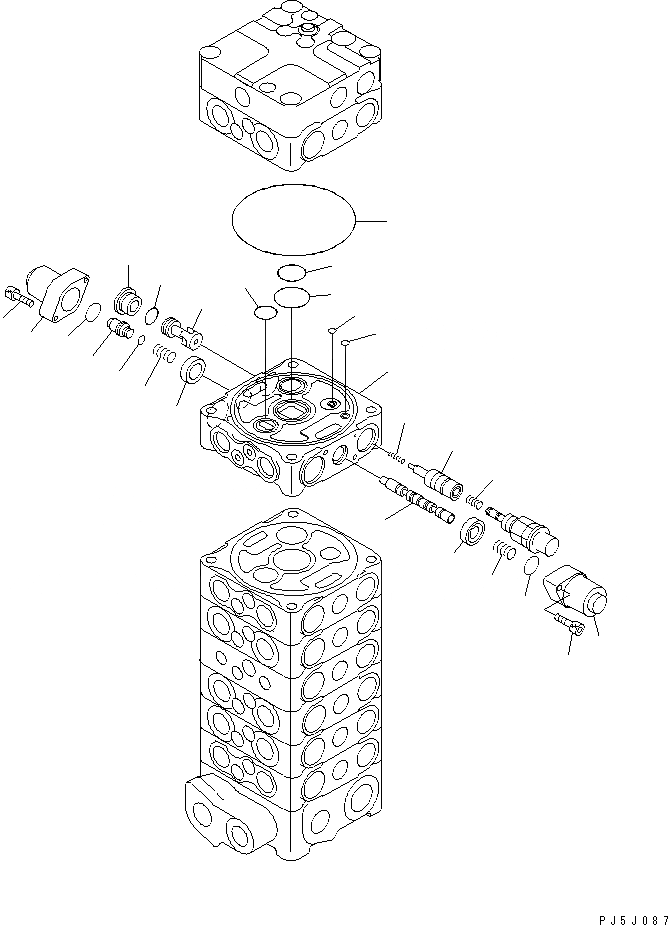 PJ5J087