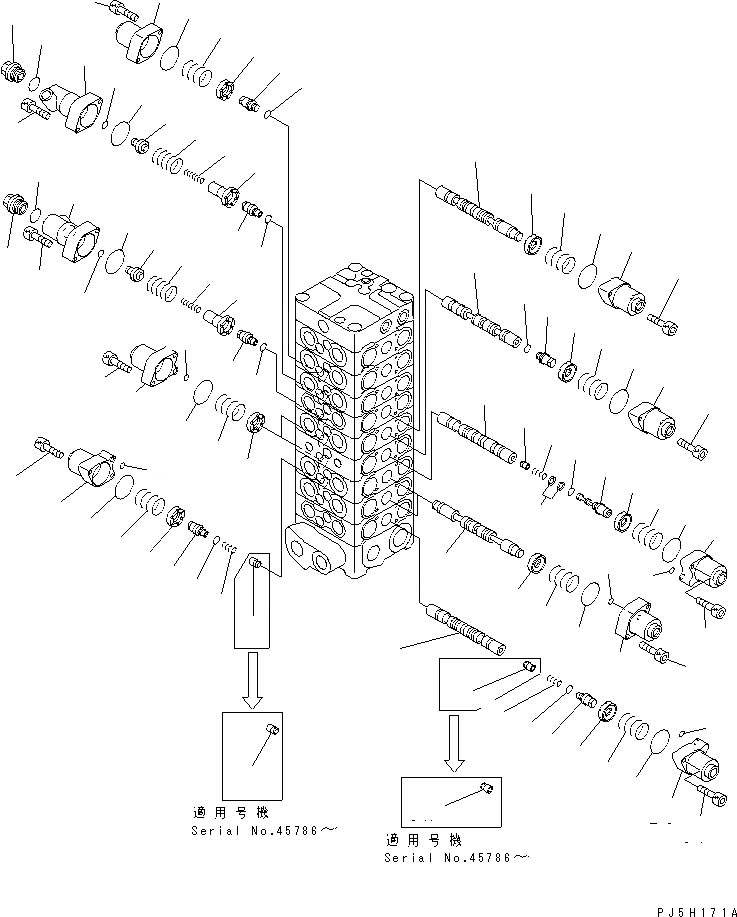 適用号機
Serial No.45786～

適用号機
Serial No.45786～

PJ5H171A