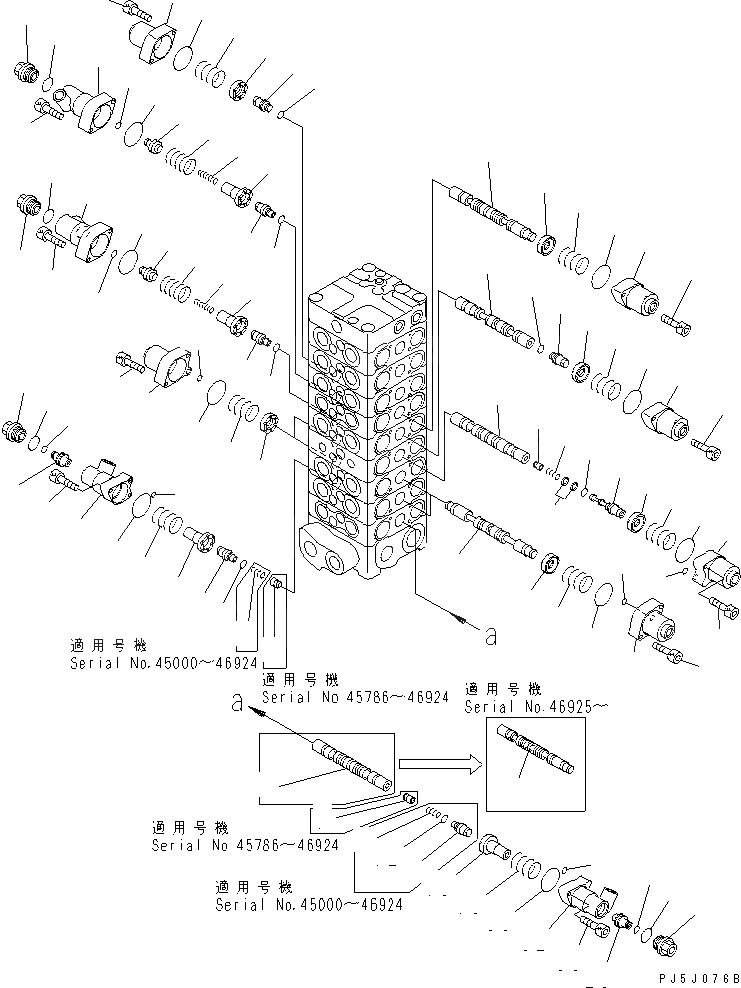 a

適用号機
Serial No.45000～46924

適用号機
Serial No 45786～46924

適用号機
Serial No.46925～

a

適用号機
Serial No 45786～46924

適用号機
Serial No.45000～46924

PJ5J076B