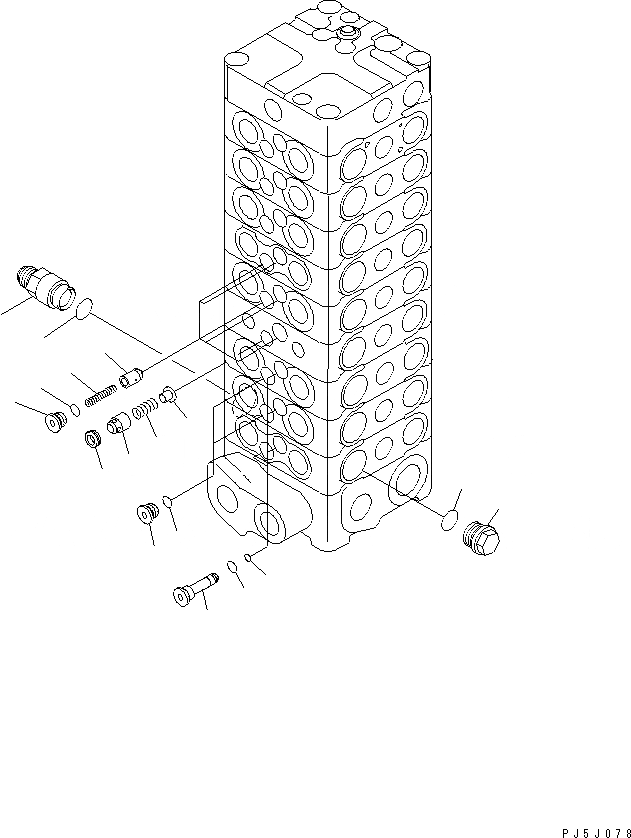 PJ5J078