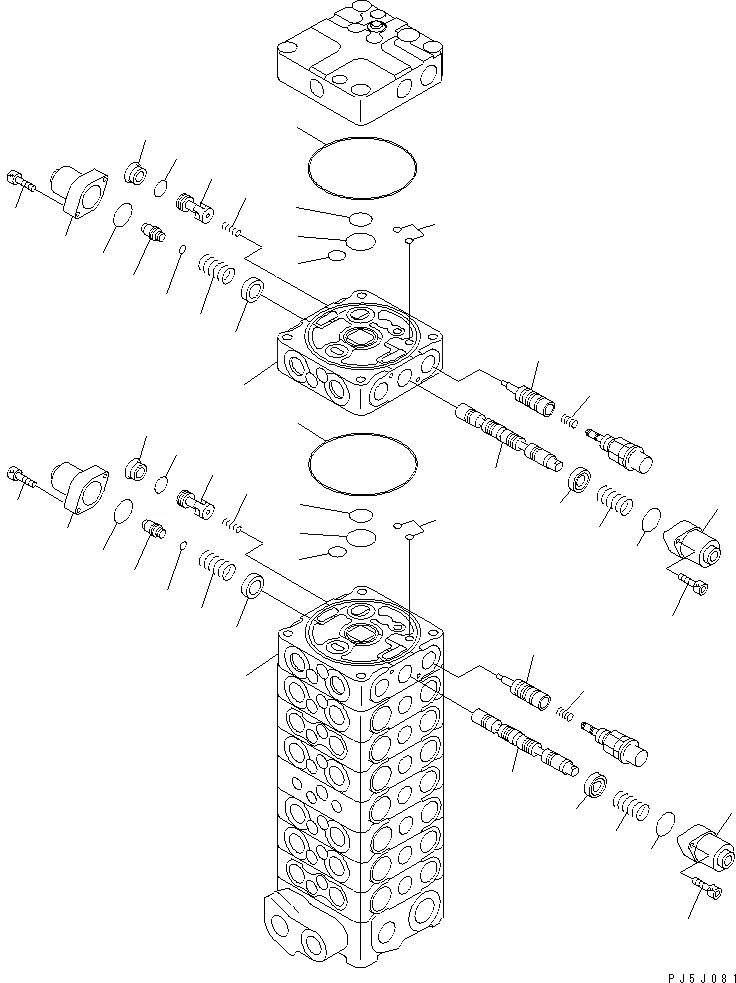 PJ5J081