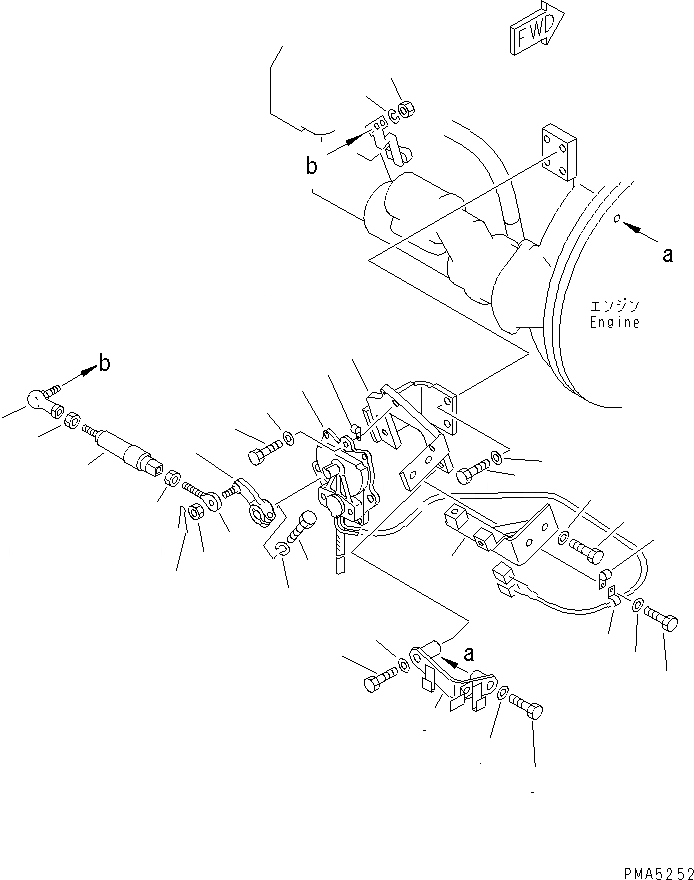 FWD

b

a

エンジン
Engine

b

a

PMA5252