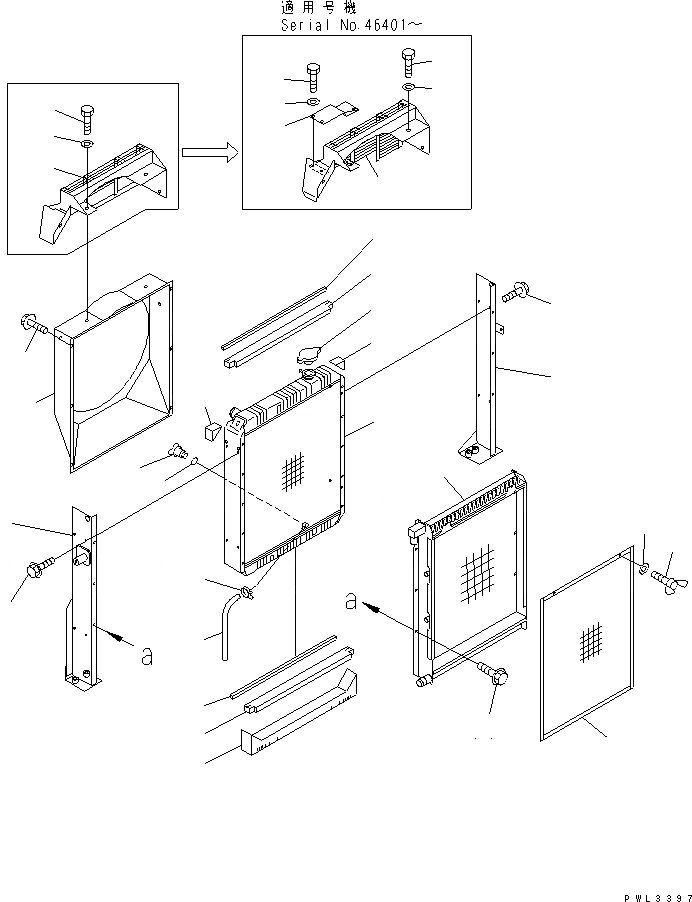 適用号機
Serial No.46401～

a

a

PWL3397