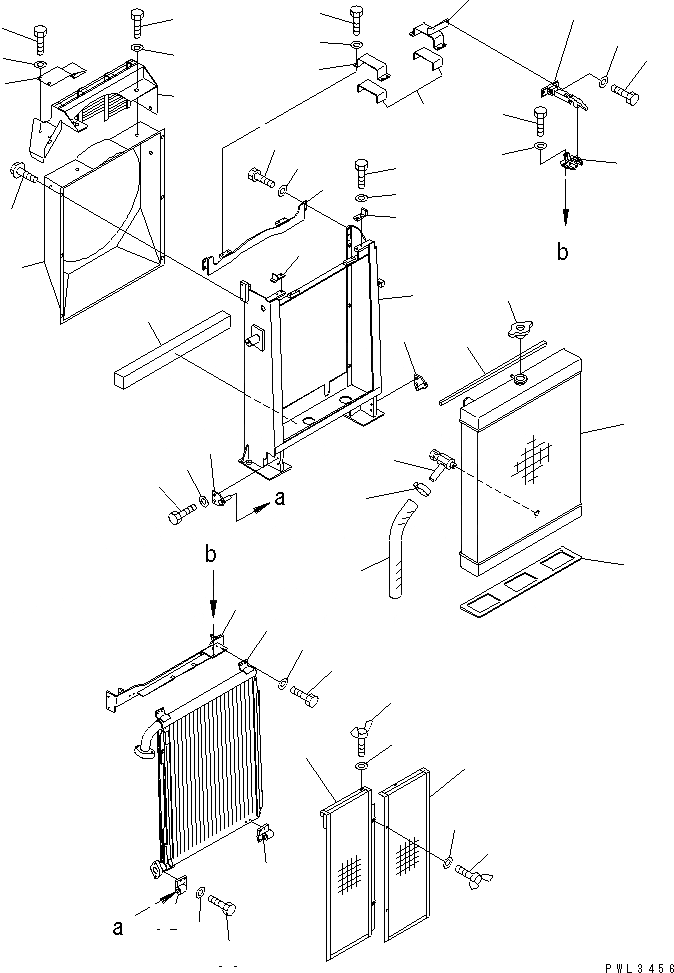 b

a

b

a

PWL3456