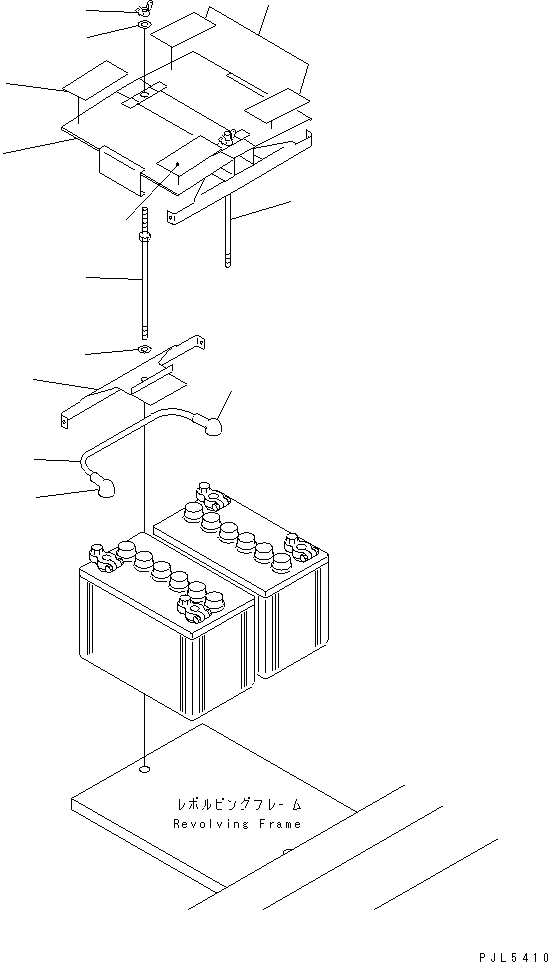 レボルビングフレーム
Revolving Frame

PJL5410