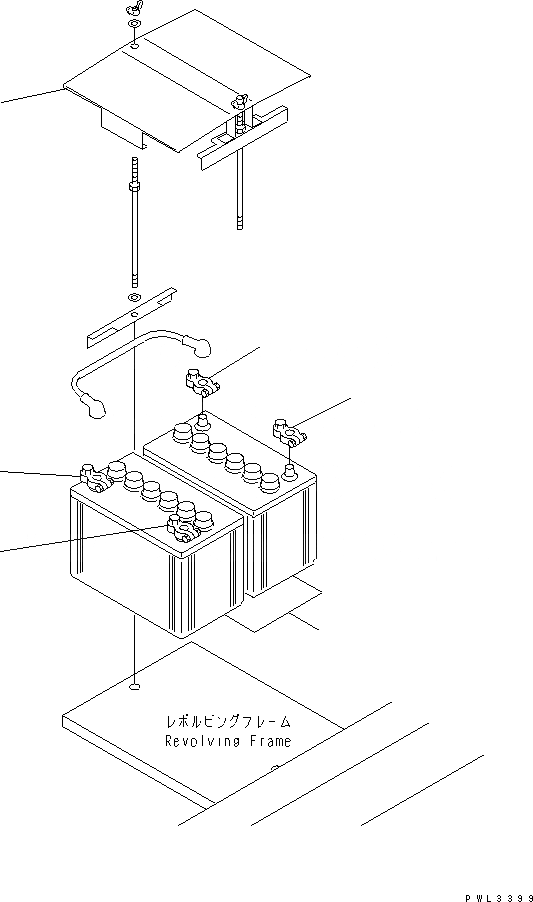 レボルビングフレーム
Revolving Frame

PWL3399