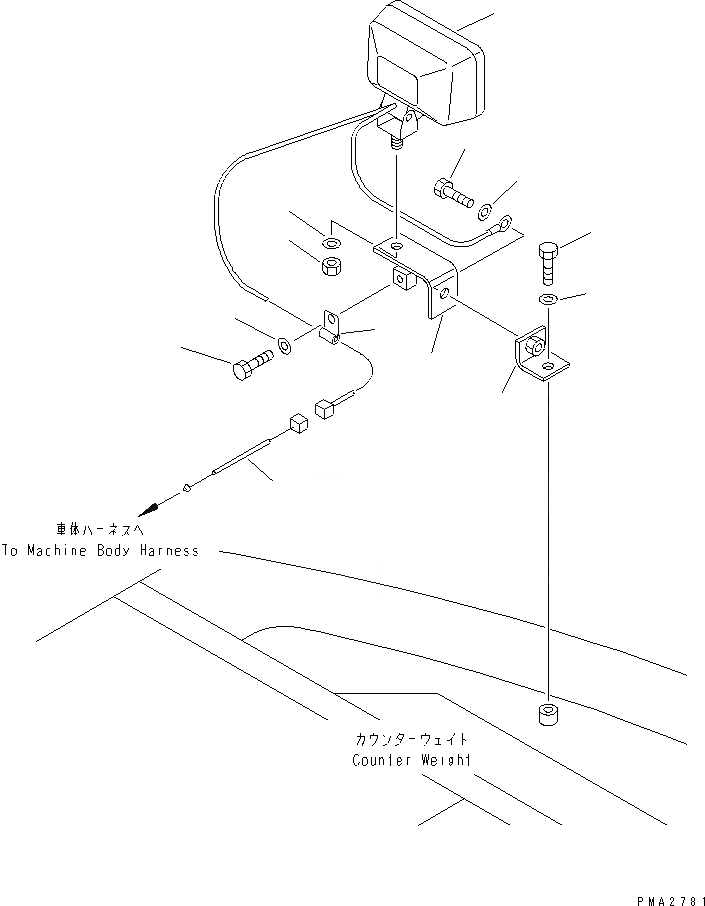 車体ハーネスへ
To Machine Body Harness

カウンターウェイト
Counter Weight

PMA2781