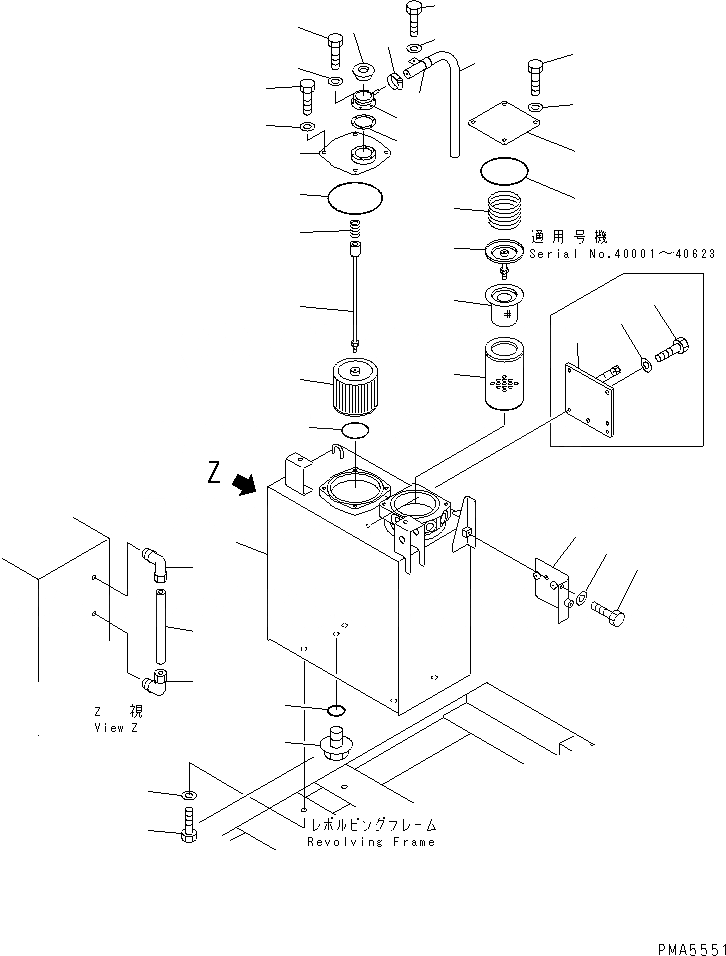 適用号機
Serial No.40001～40623

Z

Z 視
View Z

レボルビングフレーム
Revolving Frame

PMA5551