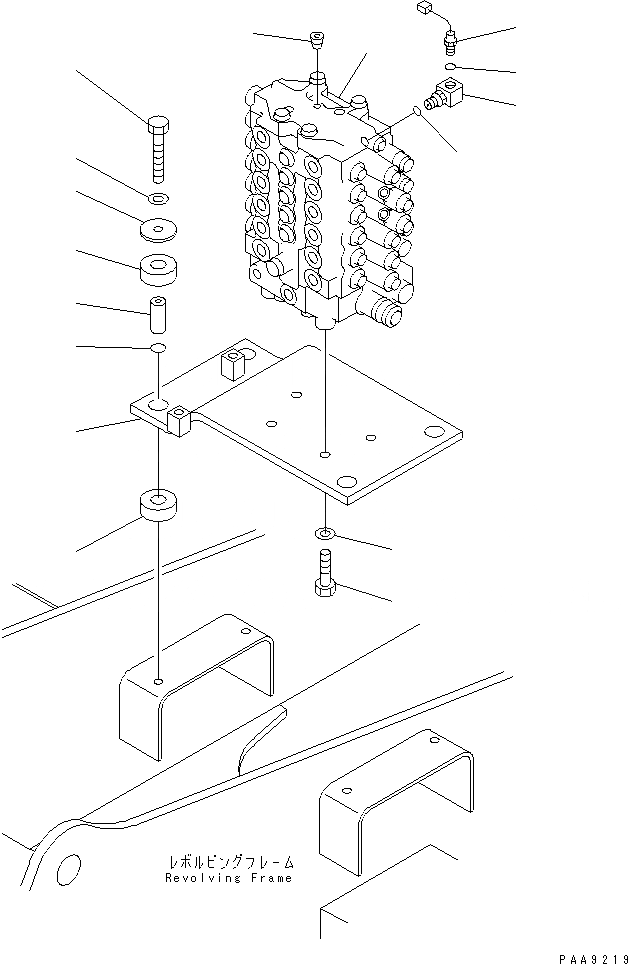 レボルビングフレーム
Revolving Frame

PAA9219