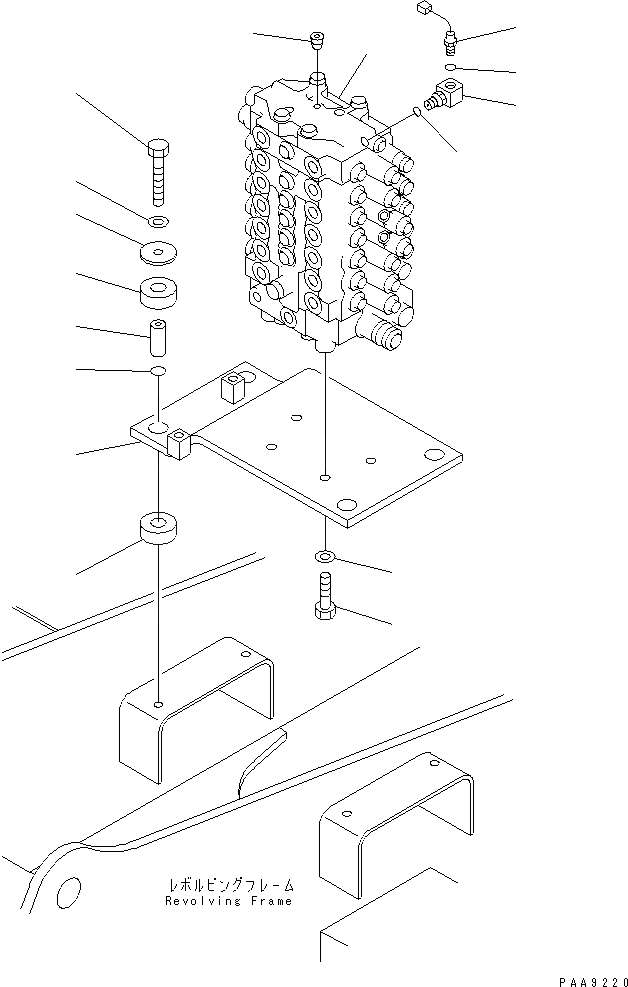 レボルビングフレーム
Revolving Frame

PAA9220