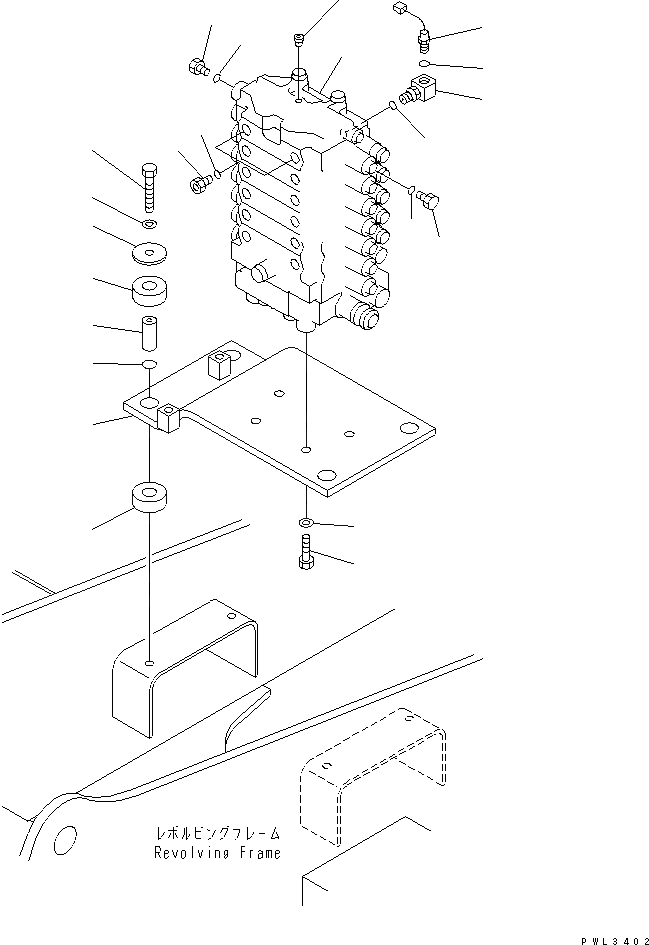 レボルビングフレーム
Revolving Frame

PWL3402