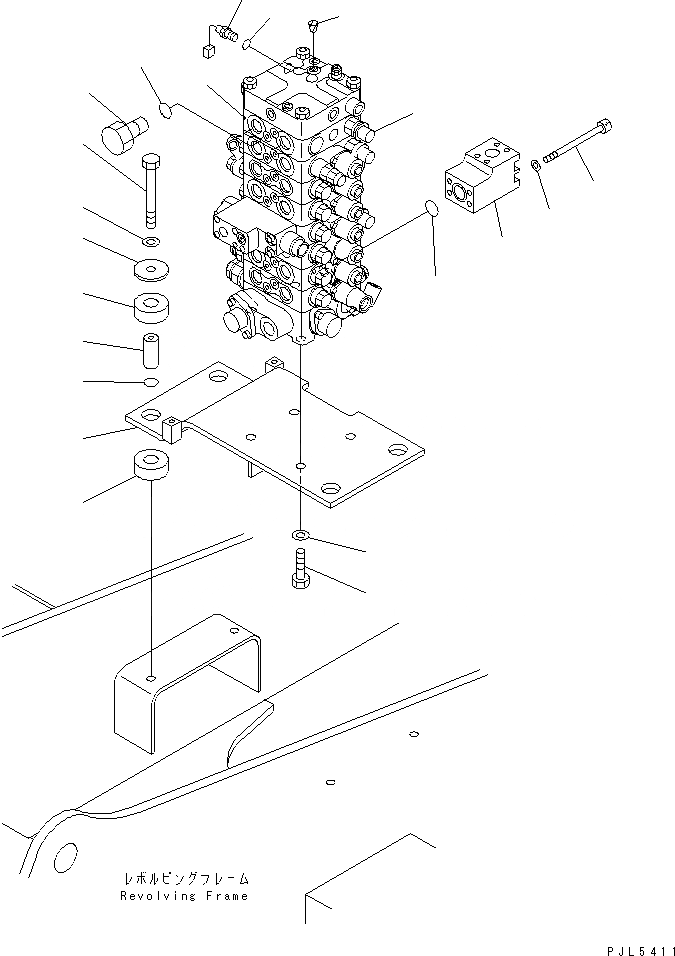 レボルビングフレーム
Revolving Frame

PJL5411