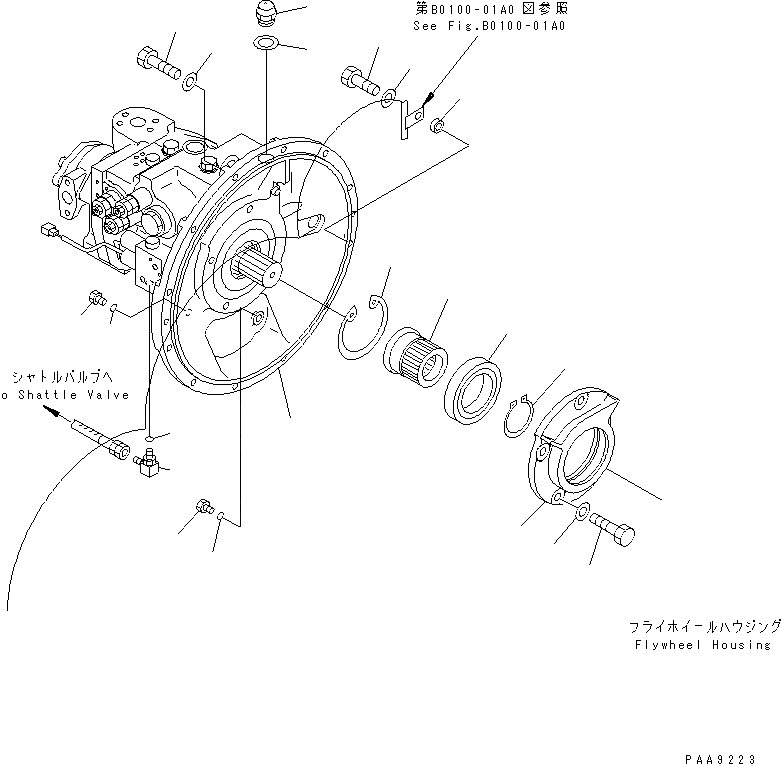 第B0100-01A0 図参照
See Fig.B0100-01A0

シャトルバルブへ
o Shattle Valve

フライホイールハウジング
Flywheel Housing

PAA9223