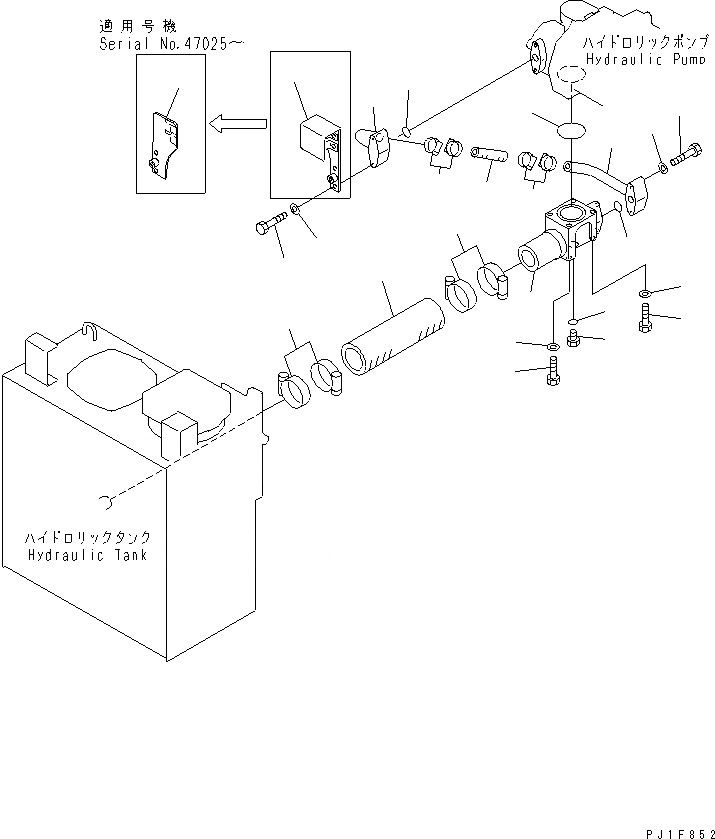 適用号機
Serial No.47025～

ハイドロリックポンプ
Hydraulic Pump

ハイドロリックタンク
Hydraulic Tank

PJ1F852