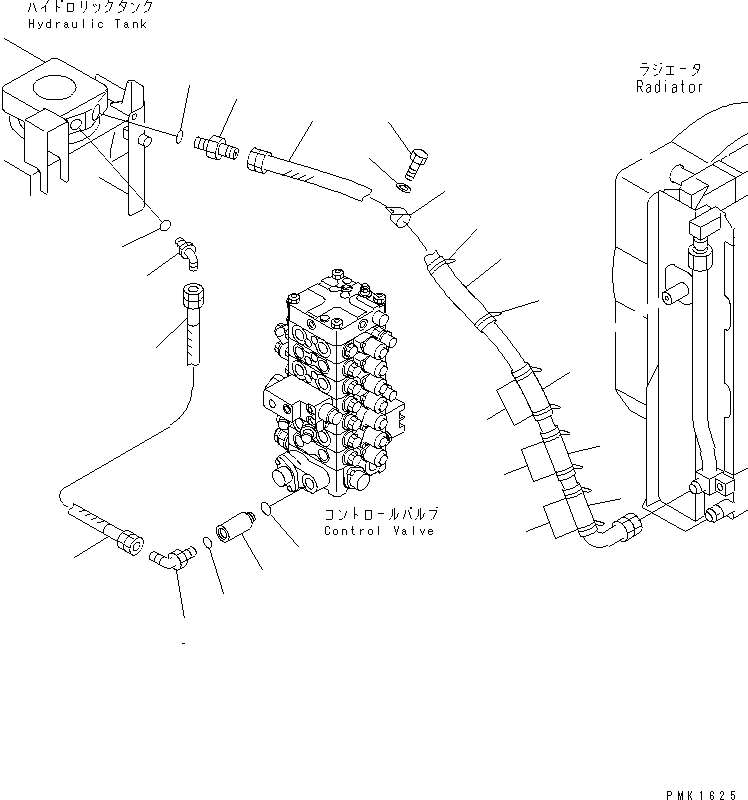 ハイドロリックタンク
Hydraulic Tank

ラジエータ
Radiator

コントロールバルブ
Control Valve

PMK1625