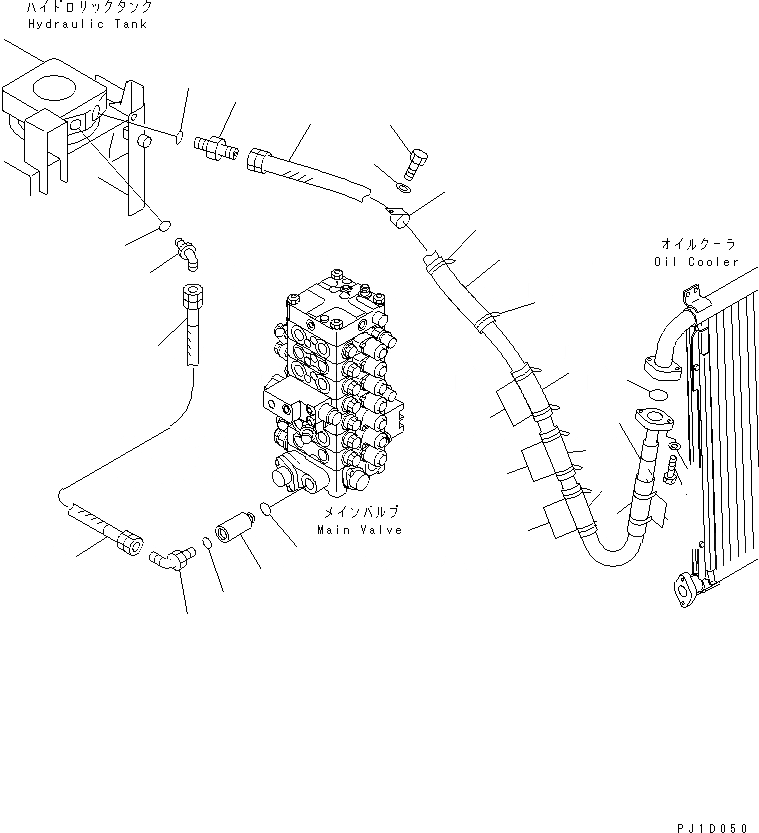 ハイドロリックタンク
Hydraulic Tank

オイルクーラ
Oil Cooler

メインバルブ
Main Valve

PJ1D050