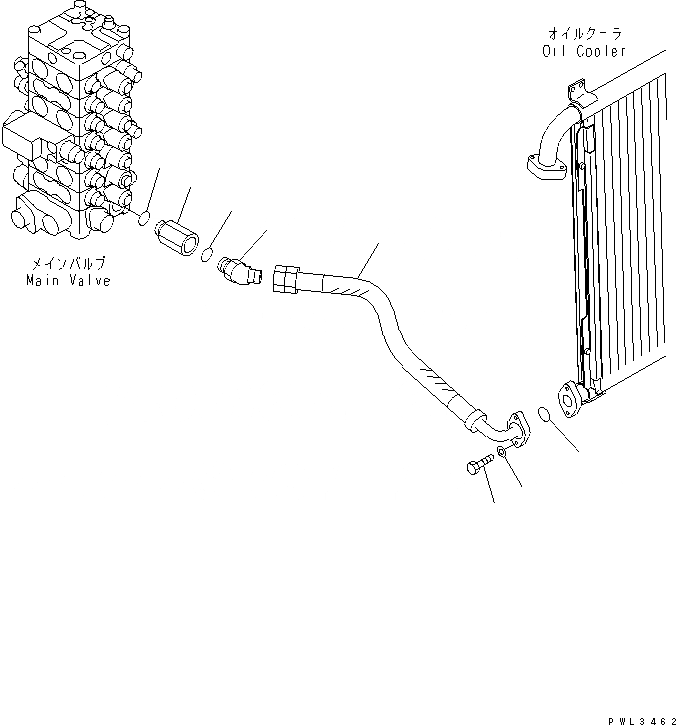 オイルクーラ
Oil Cooler

メインバルブ
Main Valve

PWL3462