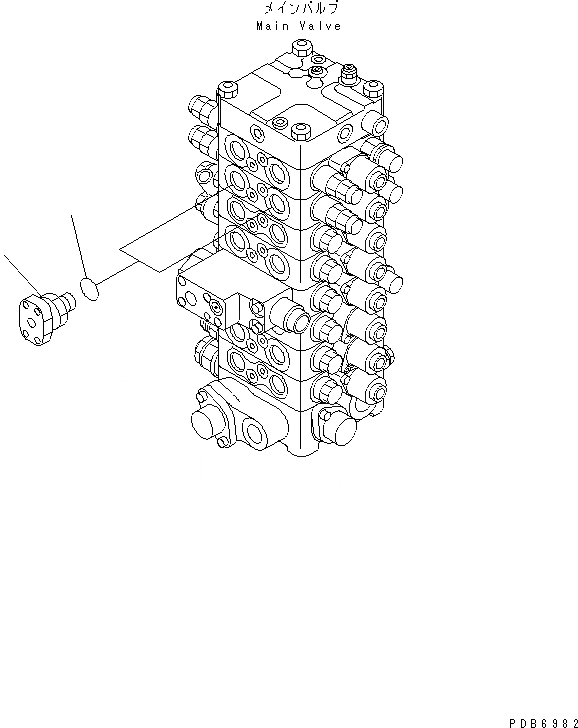 メインバルブ
Main Valve

PDB6982