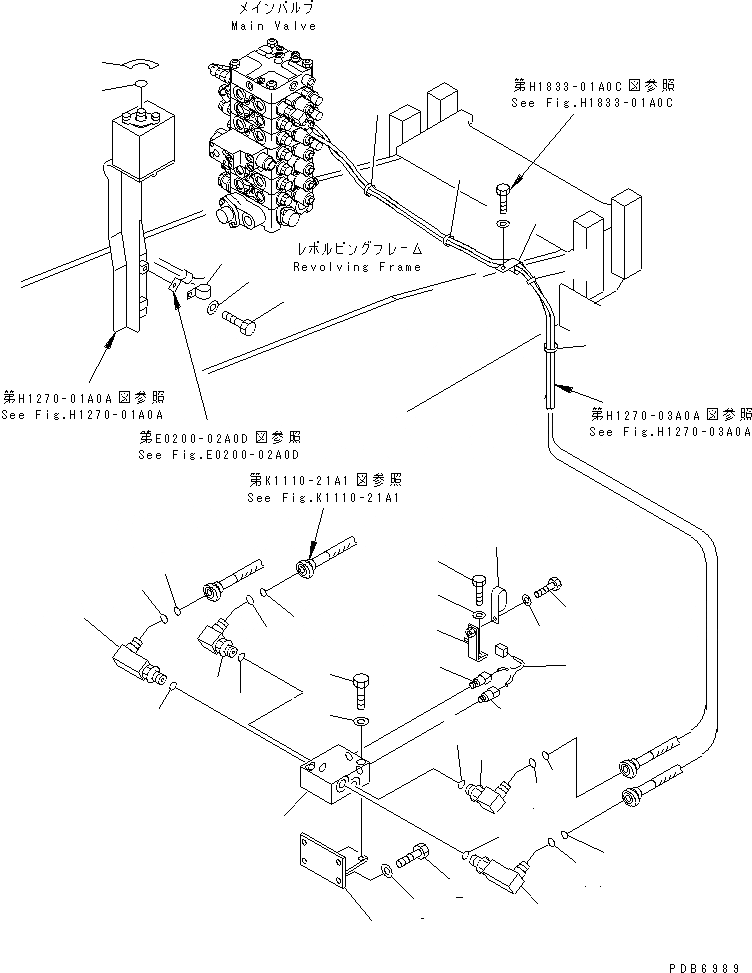 メインバルブ
Main Valve

第H1833-01A0C図参照
See Fig.H1833-01A0C

レボルビングフレーム
Revolving Frame

第H1270-01A0A図参照
See Fig.H1270-01A0A

第E0200-02A0D図参照
See Fig.E0200-02A0D

第H1270-03A0A図参照
See Fig.H1270-03A0A

第K1110-21A1図参照
See Fig.K1110-21A1

PDB6989