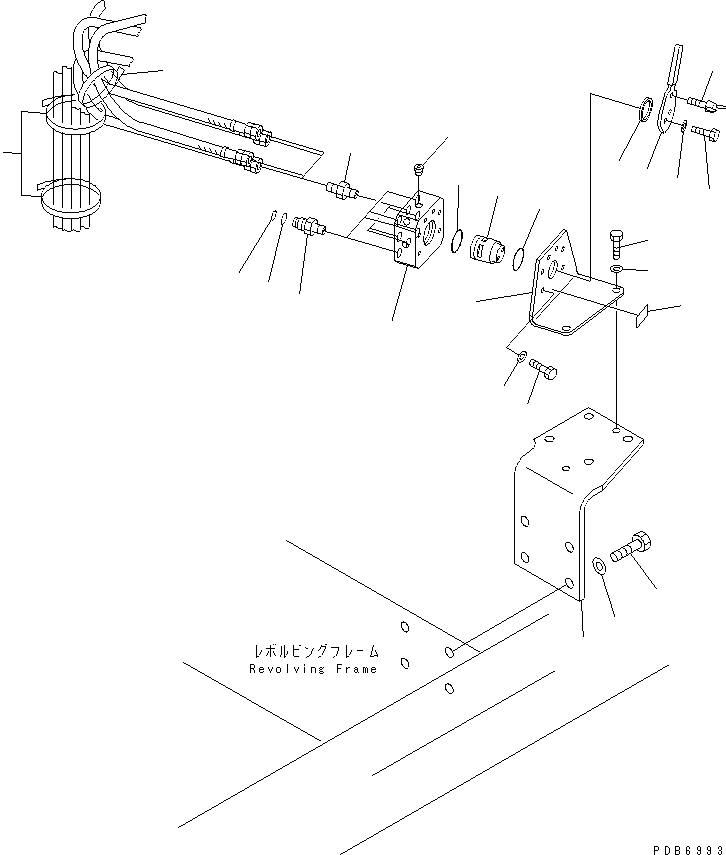 レボルビングフレーム
Revolving Frame

PDB6993