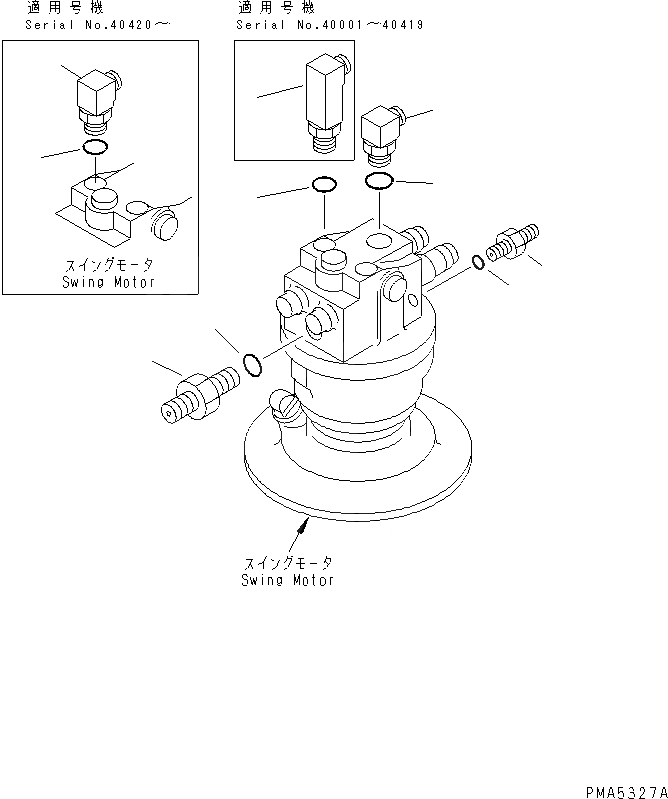 適用号機
Serial No.40420～

適用号機
Serial No.40001～40419

スイングモータ
Swing Motor

スイングモータ
Swing Motor

PMA5327A