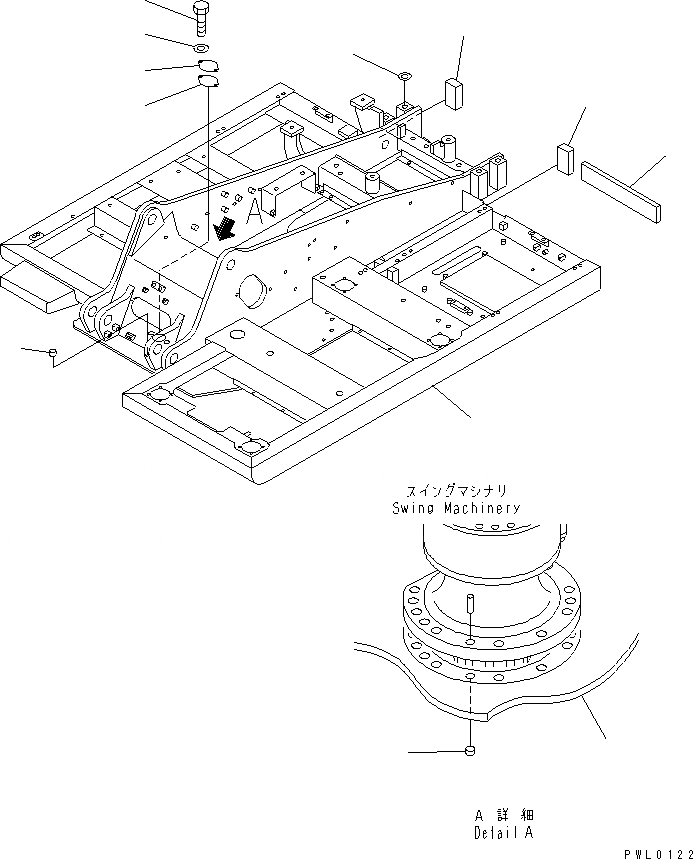 A

スイングマシナリ
Swing Machinery

A 詳細
Detail A

PWL0122