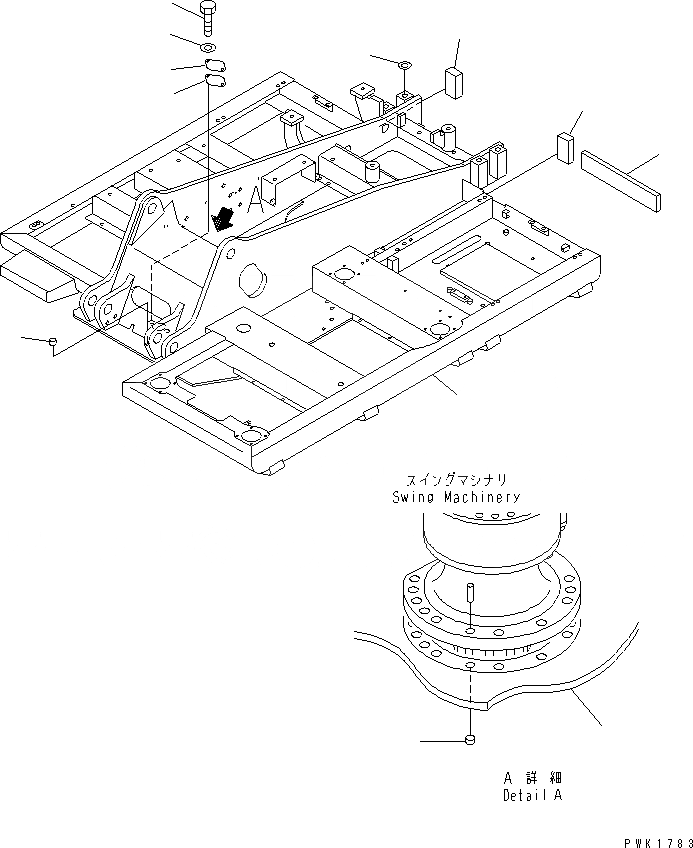 A

スイングマシナリ
Swing Machinery

A 詳細
Detail A

PWK1783