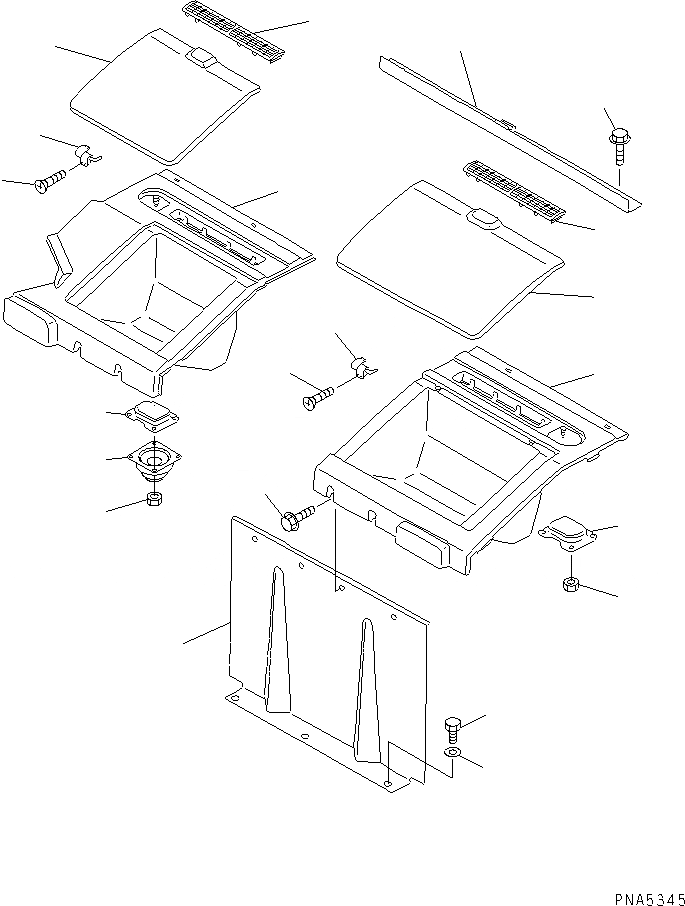 PNA5345